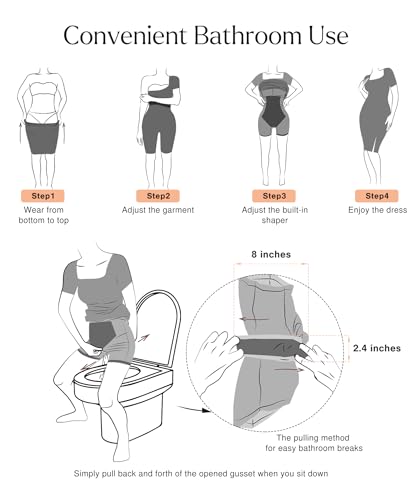 Convenient Bathroom Use

Step1
Wear from bottom to top

Step2
Adjust the garment

Step3
Adjust the built-in shaper

Step4
Enjoy the dress

8 inches

2.4 inches

The pulling method for easy bathroom breaks

Simply pull back and forth of the opened gusset when you sit down