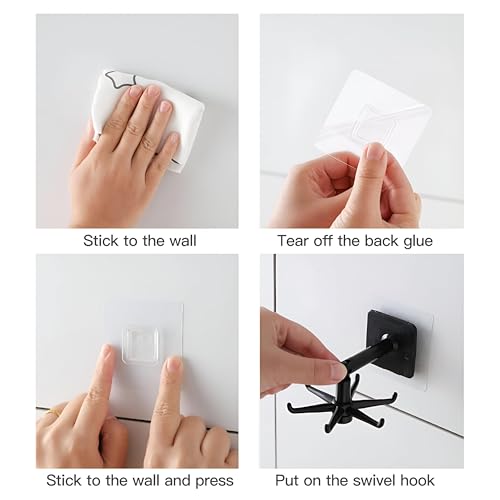 Stick to the wall

Tear off the back glue

Stick to the wall and press

Put on the swivel hook