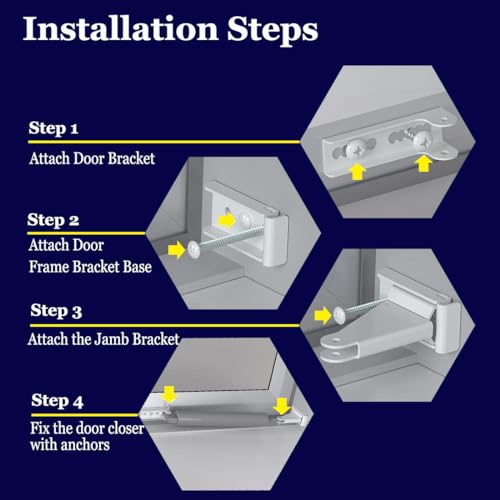 Installation Steps

Step 1

Attach Door Bracket

Step 2

Attach Door Frame Bracket Base

Step 3

Attach the Jamb Bracket

Step 4

Fix the door closer with anchors