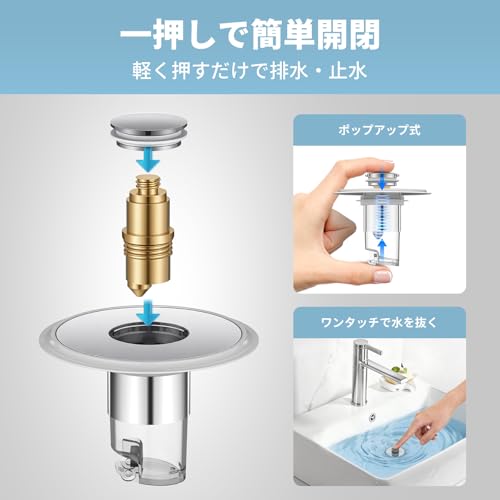 一押しで簡単開閉
軽く押すだけで排水・止水

ポップアップ式

ワンタッチで水を抜く