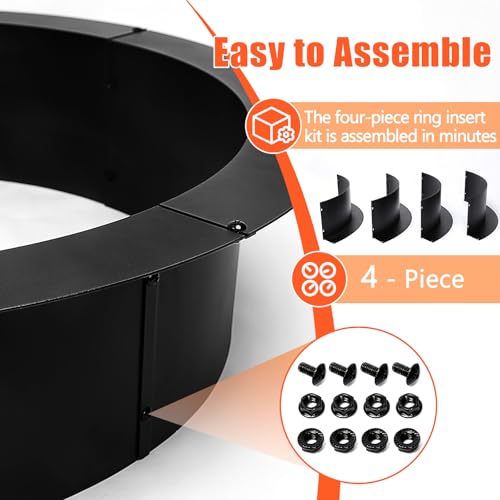 Easy to Assemble

The four-piece ring insert kit is assembled in minutes

4 - Piece