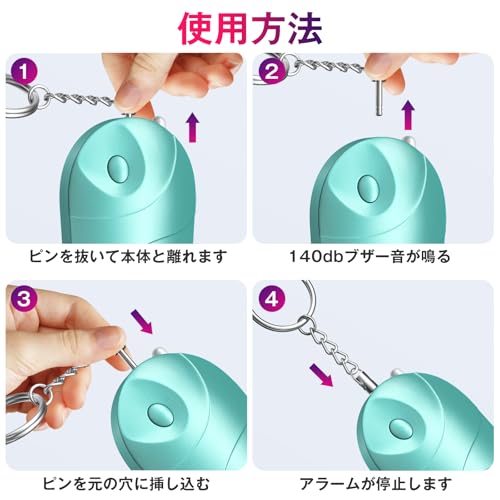 使用方法

1

ピンを抜いて本体と離れます

2

140dbブザー音が鳴る

3

ピンを元の穴に挿し込む

4

アラームが停止します