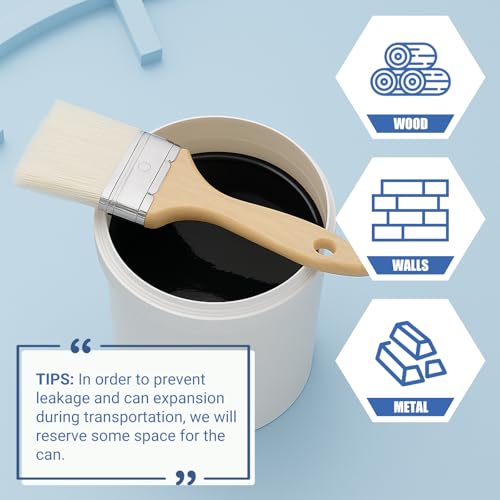 WOOD

WALLS

METAL

“

TIPS: In order to prevent leakage and can expansion during transportation, we will reserve some space for the can.

”