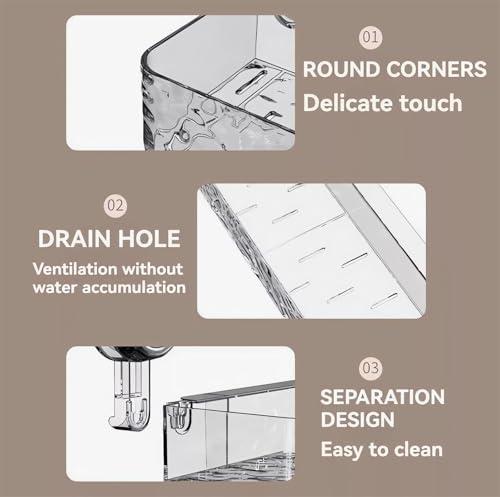 01

ROUND CORNERS

Delicate touch

02

DRAIN HOLE

Ventilation without water accumulation

03

SEPARATION DESIGN

Easy to clean