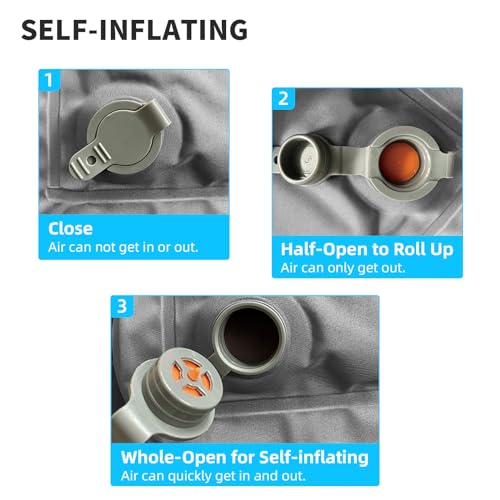 SELF-INFLATING

1

Close
Air can not get in or out.

2

Half-Open to Roll Up
Air can only get out.

3

Whole-Open for Self-inflating
Air can quickly get in and out.