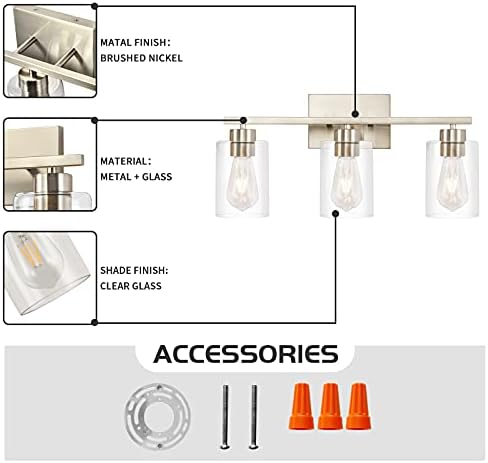 MATAL FINISH:
BRUSHED NICKEL

MATERIAL:
METAL + GLASS

SHADE FINISH:
CLEAR GLASS

ACCESSORIES