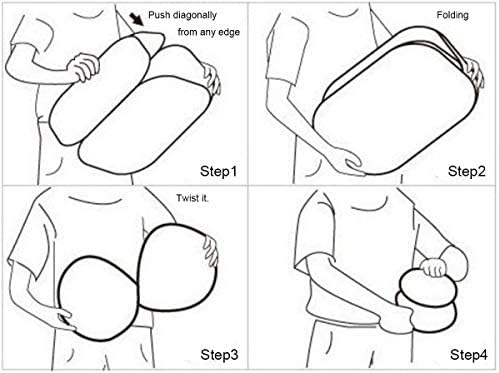 Push diagonally from any edge

Step1

Folding

Step2

Twist it.

Step3

Step4