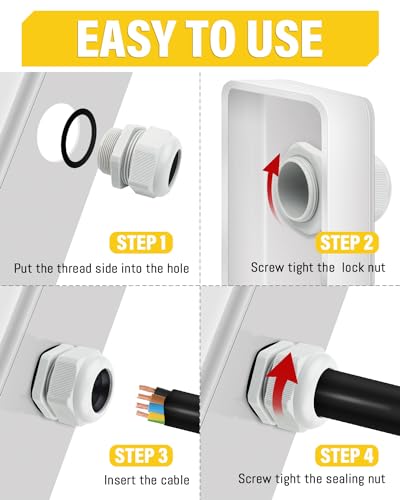 EASY TO USE

STEP 1
Put the thread side into the hole

STEP 2
Screw tight the lock nut

STEP 3
Insert the cable

STEP 4
Screw tight the sealing nut