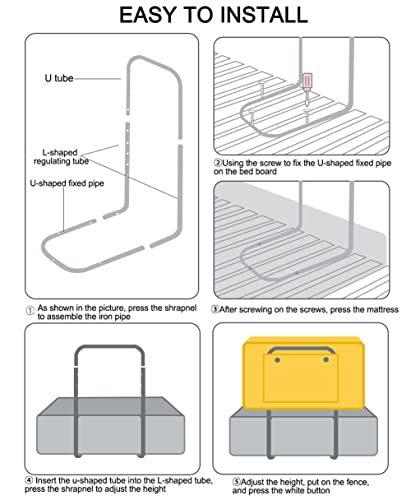 EASY TO INSTALL

U tube

L-shaped regulating tube

U-shaped fixed pipe

① As shown in the picture, press the shrapnel to assemble the iron pipe

②Using the screw to fix the U-shaped fixed pipe on the bed board

③After screwing on the screws, press the mattress

④ Insert the u-shaped tube into the L-shaped tube, press the shrapnel to adjust the height

⑤Adjust the height, put on the fence, and press the white button