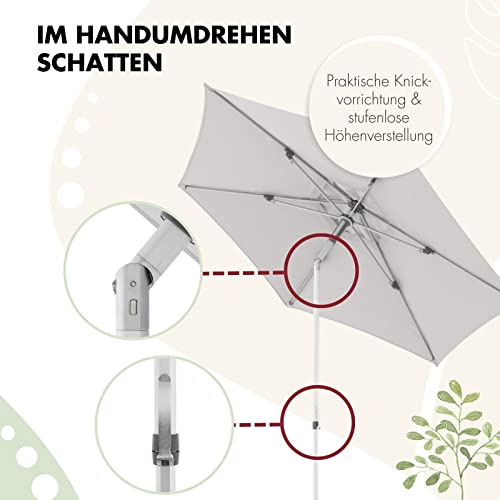 IM HANDUMDREHEN SCHATTEN

Praktische Knickvorrichtung & stufenlose Höhenverstellung