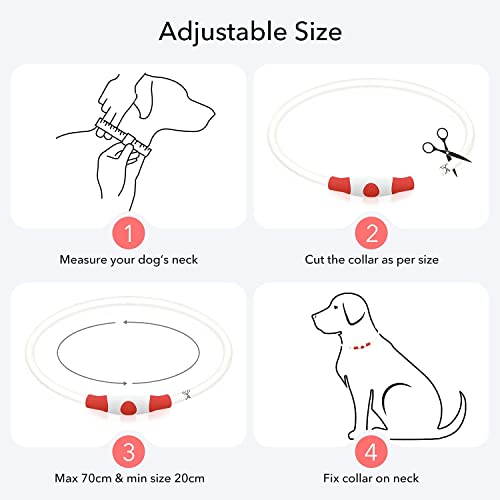 Adjustable Size

1

Measure your dog's neck

2

Cut the collar as per size

3

Max 70cm & min size 20cm

4

Fix collar on neck