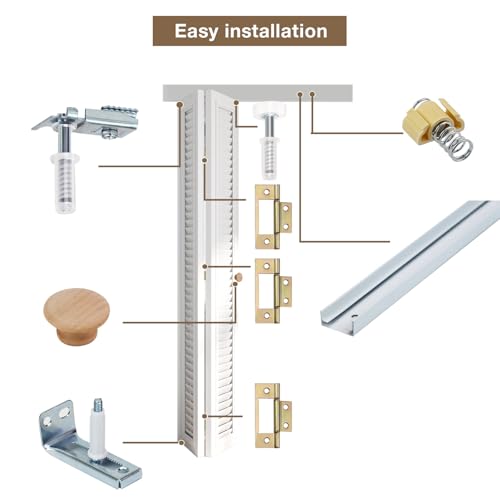 Easy installation