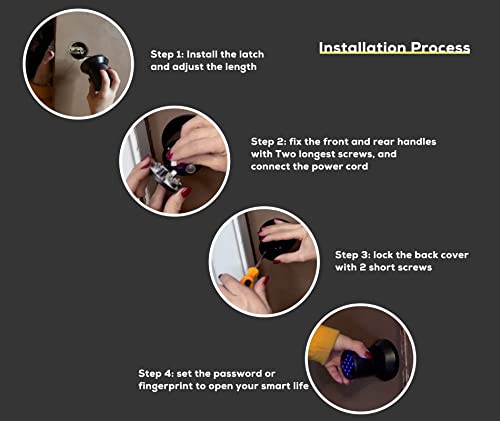 Installation Process

Step 1: Install the latch and adjust the length

Step 2: fix the front and rear handles with Two longest screws, and connect the power cord

Step 3: lock the back cover with 2 short screws

Step 4: set the password or fingerprint to open your smart life