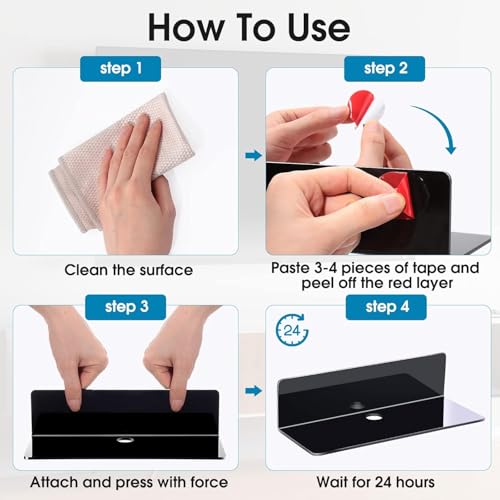 How To Use

step 1

Clean the surface

step 2

Paste 3-4 pieces of tape and peel off the red layer

step 3

Attach and press with force

step 4

24

Wait for 24 hours