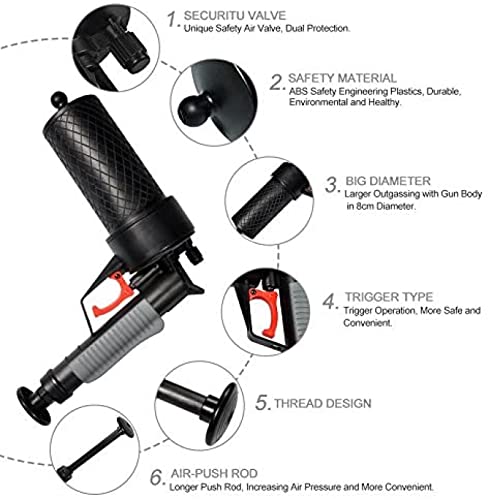 1. SECURITU VALVE
Unique Safety Air Valve, Dual Protection.

2. SAFETY MATERIAL
ABS Safety Engineering Plastics, Durable, Environmental and Healthy.

3. BIG DIAMETER
Larger Outgassing with Gun Body in 8cm Diameter.

4. TRIGGER TYPE
Trigger Operation, More Safe and Convenient.

5. THREAD DESIGN

6. AIR-PUSH ROD
Longer Push Rod, Increasing Air Pressure and More Convenient.