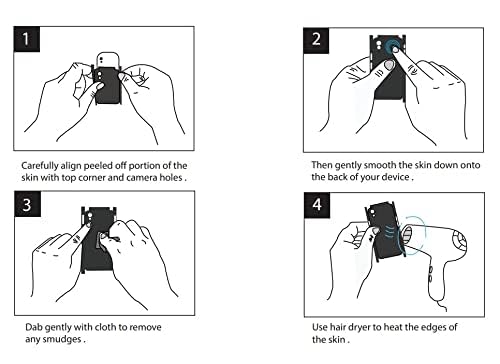 1

Carefully align peeled off portion of the skin with top corner and camera holes .

2

Then gently smooth the skin down onto the back of your device .

3

Dab gently with cloth to remove any smudges .

4

Use hair dryer to heat the edges of the skin .