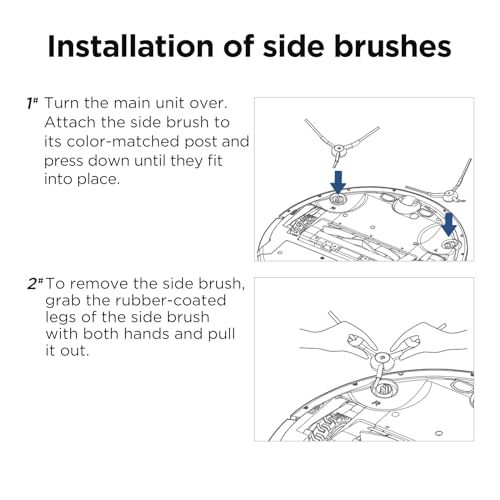 Installation of side brushes

1# Turn the main unit over. Attach the side brush to its color-matched post and press down until they fit into place.

2# To remove the side brush, grab the rubber-coated legs of the side brush with both hands and pull it out.