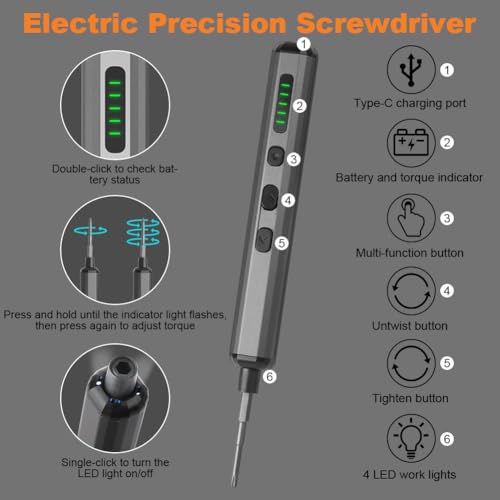 Electric Precision Screwdriver

Double-click to check battery status

Press and hold until the indicator light flashes, then press again to adjust torque

Single-click to turn the LED light on/off

1
2
3
4
5
6

1
Type-C charging port

2
Battery and torque indicator

3
Multi-function button

4
Untwist button

5
Tighten button

6
4 LED work lights