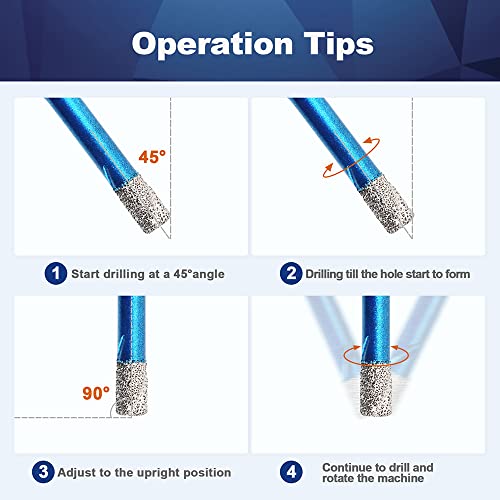 Operation Tips

45°

1 Start drilling at a 45°angle

2 Drilling till the hole start to form

90°

3 Adjust to the upright position

4 Continue to drill and rotate the machine