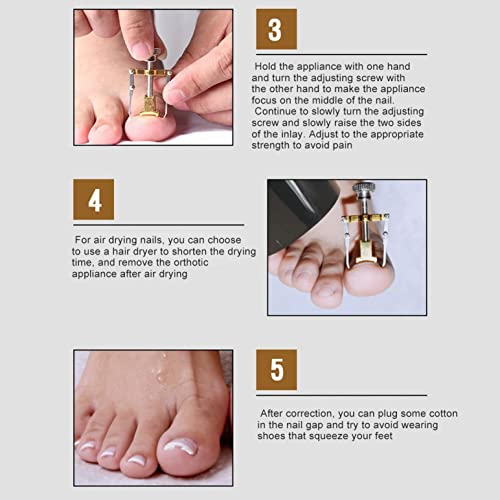 3

Hold the appliance with one hand and turn the adjusting screw with the other hand to make the appliance focus on the middle of the nail. Continue to slowly turn the adjusting screw and slowly raise the two sides of the inlay. Adjust to the appropriate strength to avoid pain

4

For air drying nails, you can choose to use a hair dryer to shorten the drying time, and remove the orthotic appliance after air drying

5

After correction, you can plug some cotton in the nail gap and try to avoid wearing shoes that squeeze your feet