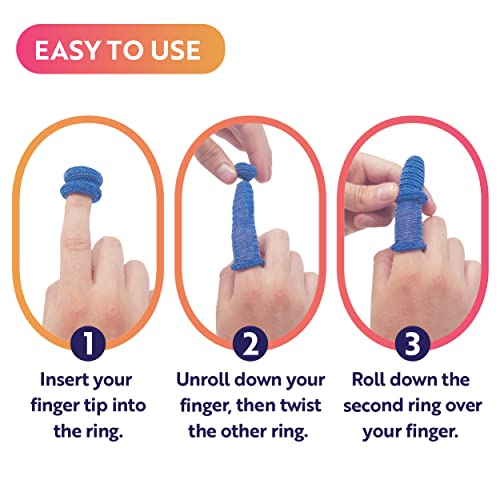 EASY TO USE

1

Insert your finger tip into the ring.

2

Unroll down your finger, then twist the other ring.

3

Roll down the second ring over your finger.