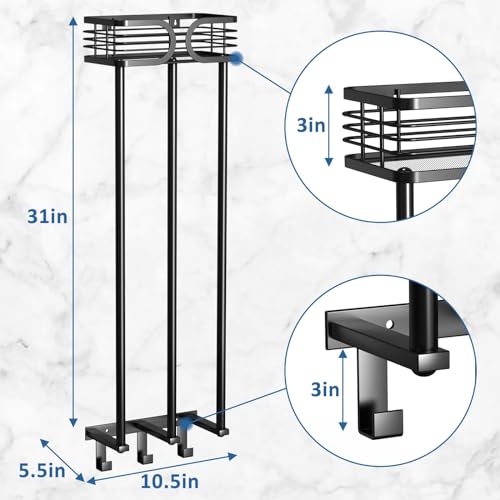 31in

3in

3in

5.5in

10.5in