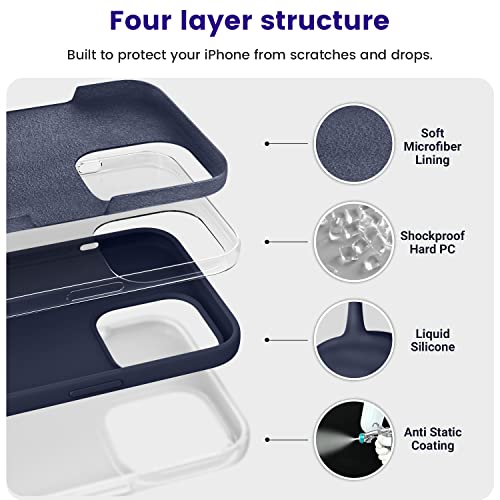 Four layer structure

Built to protect your iPhone from scratches and drops.

Soft Microfiber Lining

Shockproof Hard PC

Liquid Silicone

Anti Static Coating