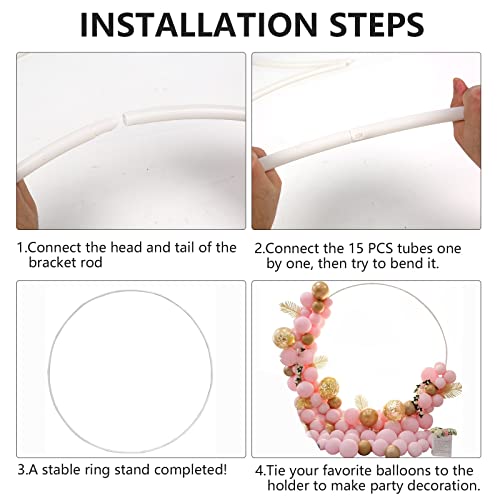 INSTALLATION STEPS

1.Connect the head and tail of the bracket rod

2.Connect the 15 PCS tubes one by one, then try to bend it.

3.A stable ring stand completed!

4.Tie your favorite balloons to the holder to make party decoration.