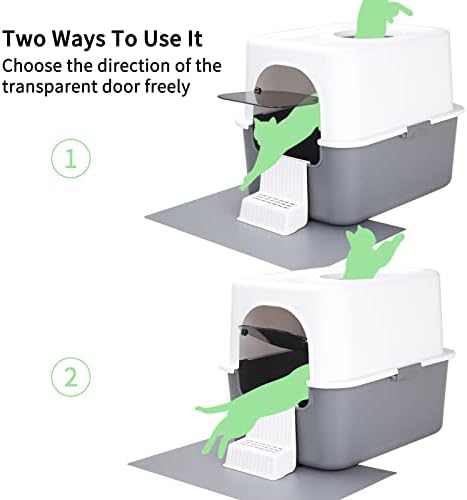 Two Ways To Use It
Choose the direction of the transparent door freely

1

2