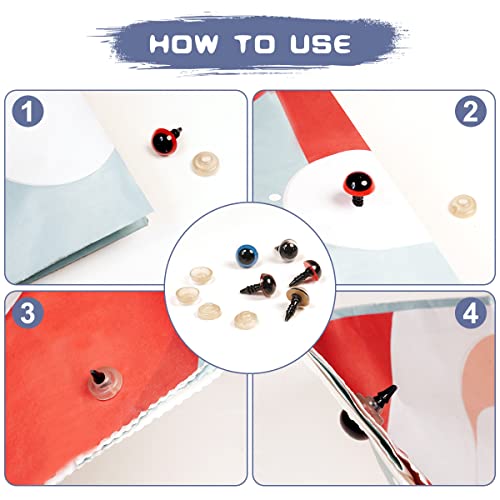 HOW TO USE

1

2

3

4