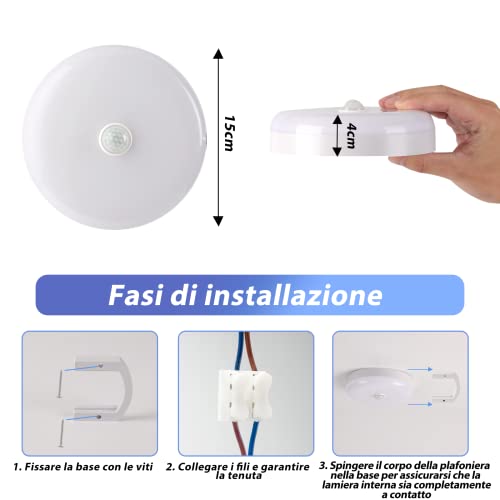 15cm

4cm

Fasi di installazione

1. Fissare la base con le viti

2. Collegare i fili e garantire la tenuta

3. Spingere il corpo della plafoniera nella base per assicurarsi che la lamiera interna sia completamente a contatto