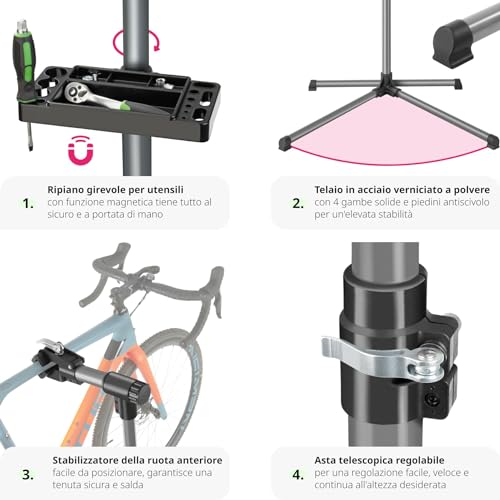 1. Ripiano girevole per utensili
con funzione magnetica tiene tutto al sicuro e a portata di mano

2. Telaio in acciaio verniciato a polvere
con 4 gambe solide e piedini antiscivolo per un'elevata stabilità

3. Stabilizzatore della ruota anteriore
facile da posizionare, garantisce una tenuta sicura e salda

4. Asta telescopica regolabile
per una regolazione facile, veloce e continua all'altezza desiderata