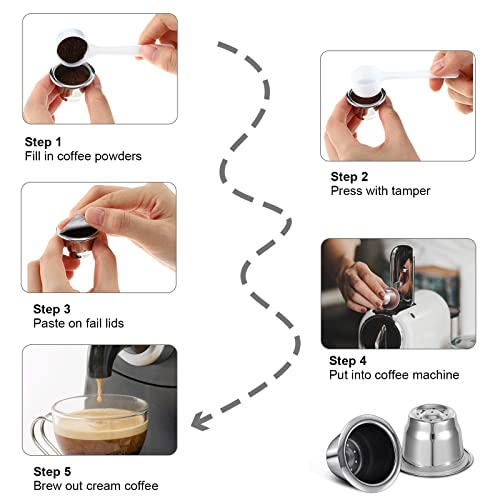 Step 1
Fill in coffee powders

Step 2
Press with tamper

Step 3
Paste on fail lids

Step 4
Put into coffee machine

Step 5
Brew out cream coffee