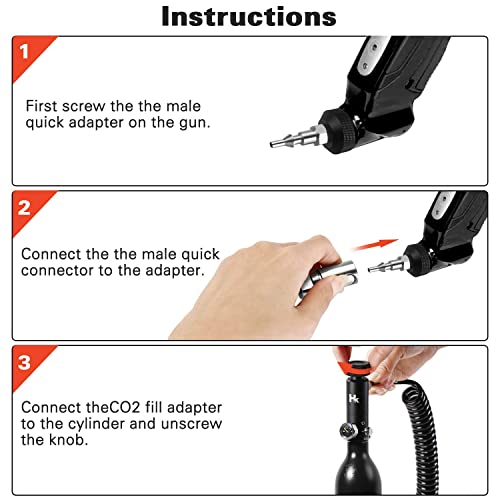 Instructions

1

First screw the the male quick adapter on the gun.

2

Connect the the male quick connector to the adapter.

3

Connect theCO2 fill adapter to the cylinder and unscrew the knob.

Hk