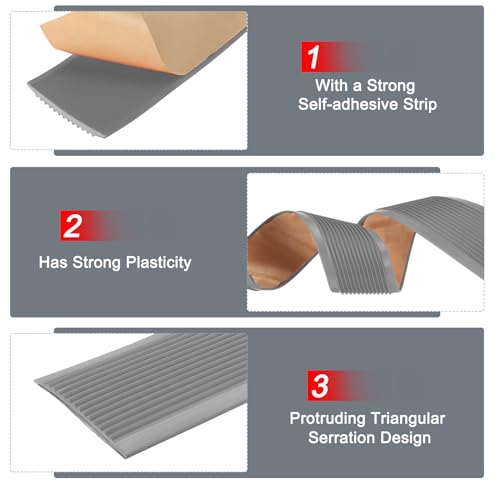 1

With a Strong Self-adhesive Strip

2

Has Strong Plasticity

3

Protruding Triangular Serration Design