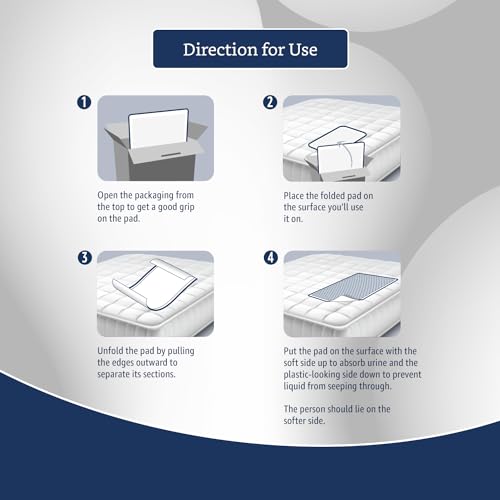 Direction for Use

1

Open the packaging from the top to get a good grip on the pad.

2

Place the folded pad on the surface you'll use it on.

3

Unfold the pad by pulling the edges outward to separate its sections.

4

Put the pad on the surface with the soft side up to absorb urine and the plastic-looking side down to prevent liquid from seeping through.

The person should lie on the softer side.