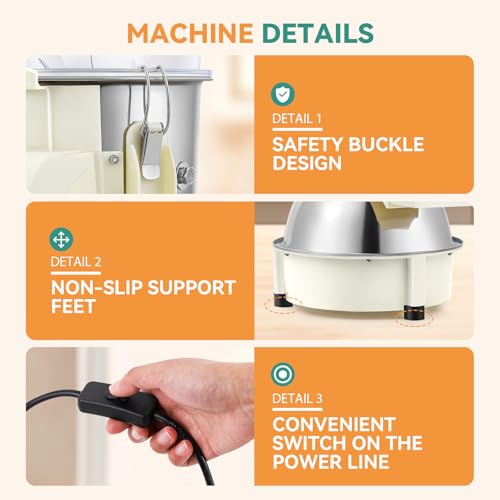 MACHINE DETAILS

DETAIL 1

SAFETY BUCKLE DESIGN

DETAIL 2

NON-SLIP SUPPORT FEET

DETAIL 3

CONVENIENT SWITCH ON THE POWER LINE