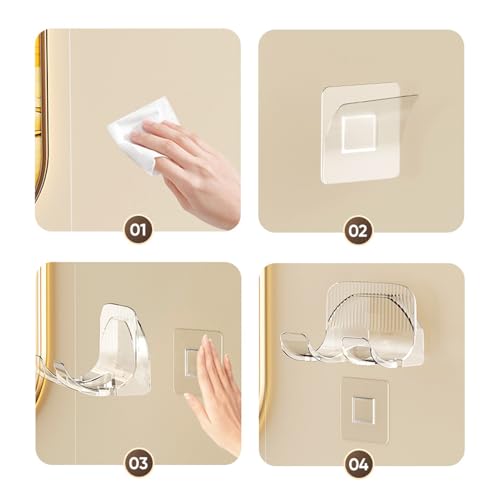 01

02

03

04