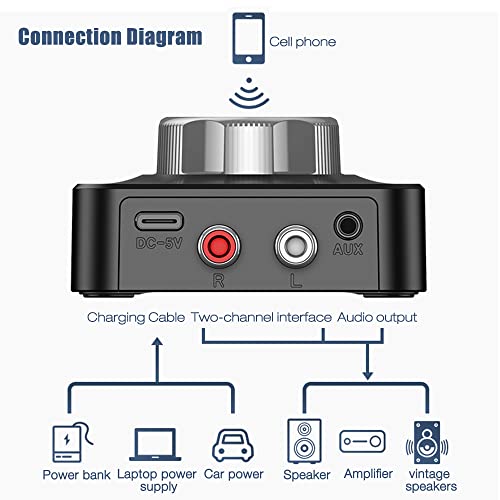 Connection Diagram

Cell phone

DC-5V

R

L

AUX

Charging Cable Two-channel interface Audio output

Power bank

Laptop power supply

Car power

Speaker

Amplifier

vintage speakers