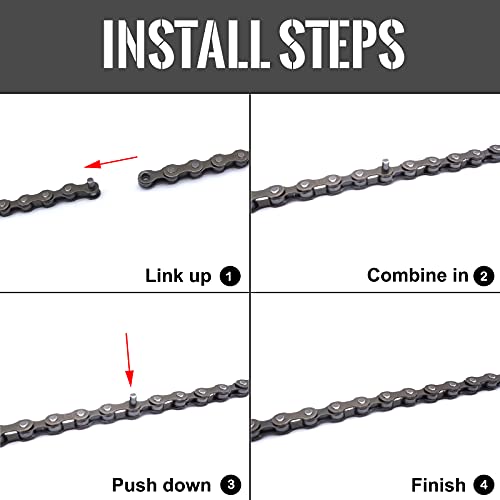 INSTALL STEPS

Link up 1

Combine in 2

Push down 3

Finish 4