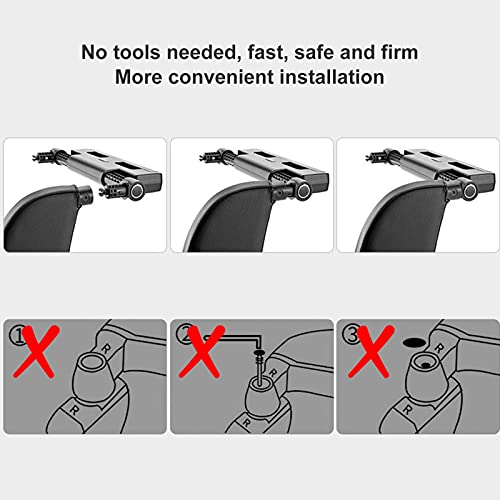 No tools needed, fast, safe and firm
More convenient installation

①

R

R

②

R

R

③

R

R