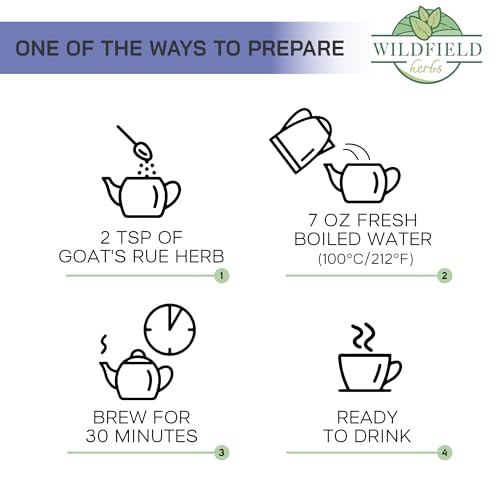 ONE OF THE WAYS TO PREPARE

WILDFIELD
herbs

2 TSP OF GOAT'S RUE HERB

1

7 OZ FRESH BOILED WATER (100°C/212°F)

2

BREW FOR 30 MINUTES

3

READY TO DRINK

4