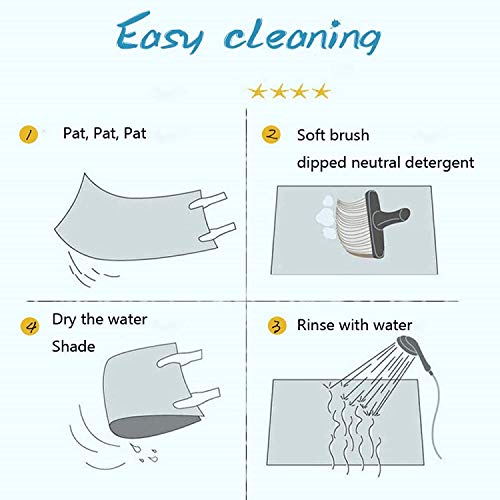 Easy cleaning

★★★★

1 Pat, Pat, Pat

2 Soft brush
dipped neutral detergent

4 Dry the water
Shade

3 Rinse with water