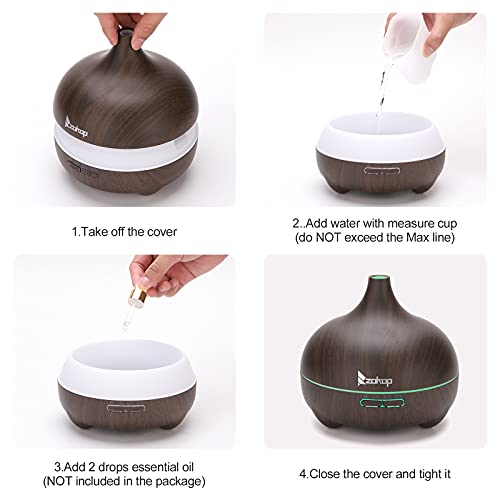 zokop

1.Take off the cover

2..Add water with measure cup (do NOT exceed the Max line)

3.Add 2 drops essential oil (NOT included in the package)

zokop

4.Close the cover and tight it