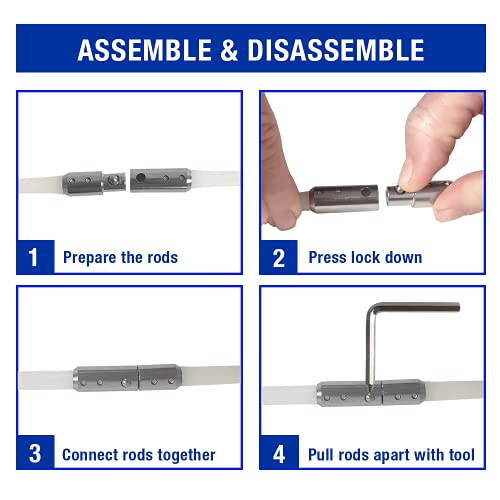 ASSEMBLE & DISASSEMBLE

1 Prepare the rods

2 Press lock down

3 Connect rods together

4 Pull rods apart with tool