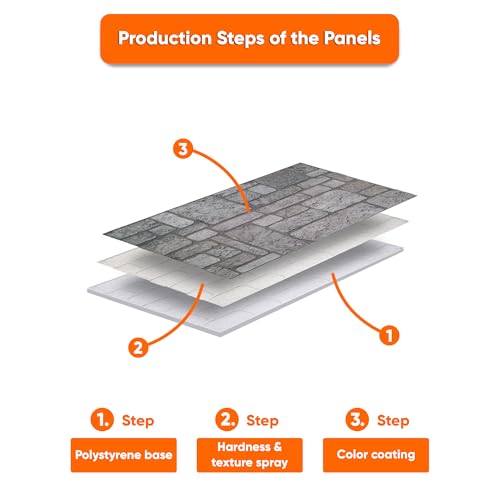 Production Steps of the Panels

3

2

1

1. Step
Polystyrene base

2. Step
Hardness & texture spray

3. Step
Color coating