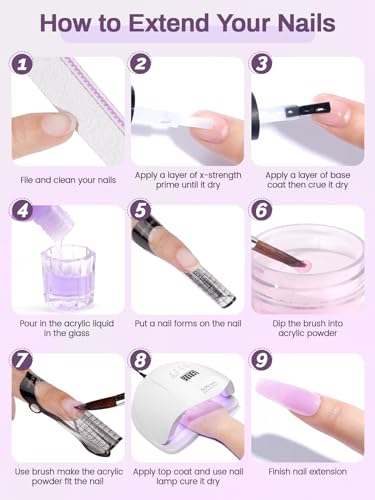 How to Extend Your Nails

1
File and clean your nails

2
Apply a layer of x-strength prime until it dry

3
Apply a layer of base coat then crue it dry

4
Pour in the acrylic liquid in the glass

5
Put a nail forms on the nail

6
Dip the brush into acrylic powder

7
Use brush make the acrylic powder fit the nail

8
Apply top coat and use nail lamp cure it dry

9
Finish nail extension