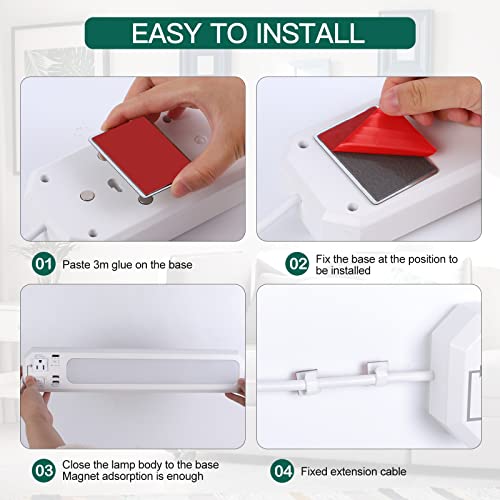 EASY TO INSTALL

01 Paste 3m glue on the base

02 Fix the base at the position to be installed

03 Close the lamp body to the base
Magnet adsorption is enough

04 Fixed extension cable