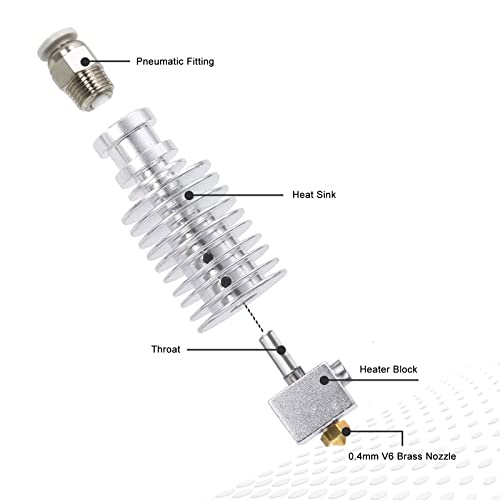 Pneumatic Fitting

Heat Sink

Throat

Heater Block

0.4mm V6 Brass Nozzle