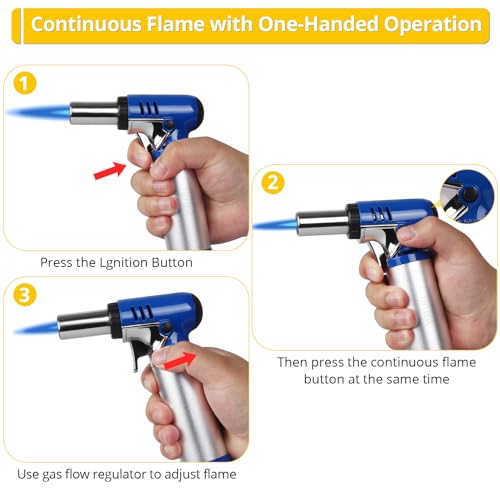 Continuous Flame with One-Handed Operation

1

Press the Lgnition Button

2

Then press the continuous flame button at the same time

3

Use gas flow regulator to adjust flame